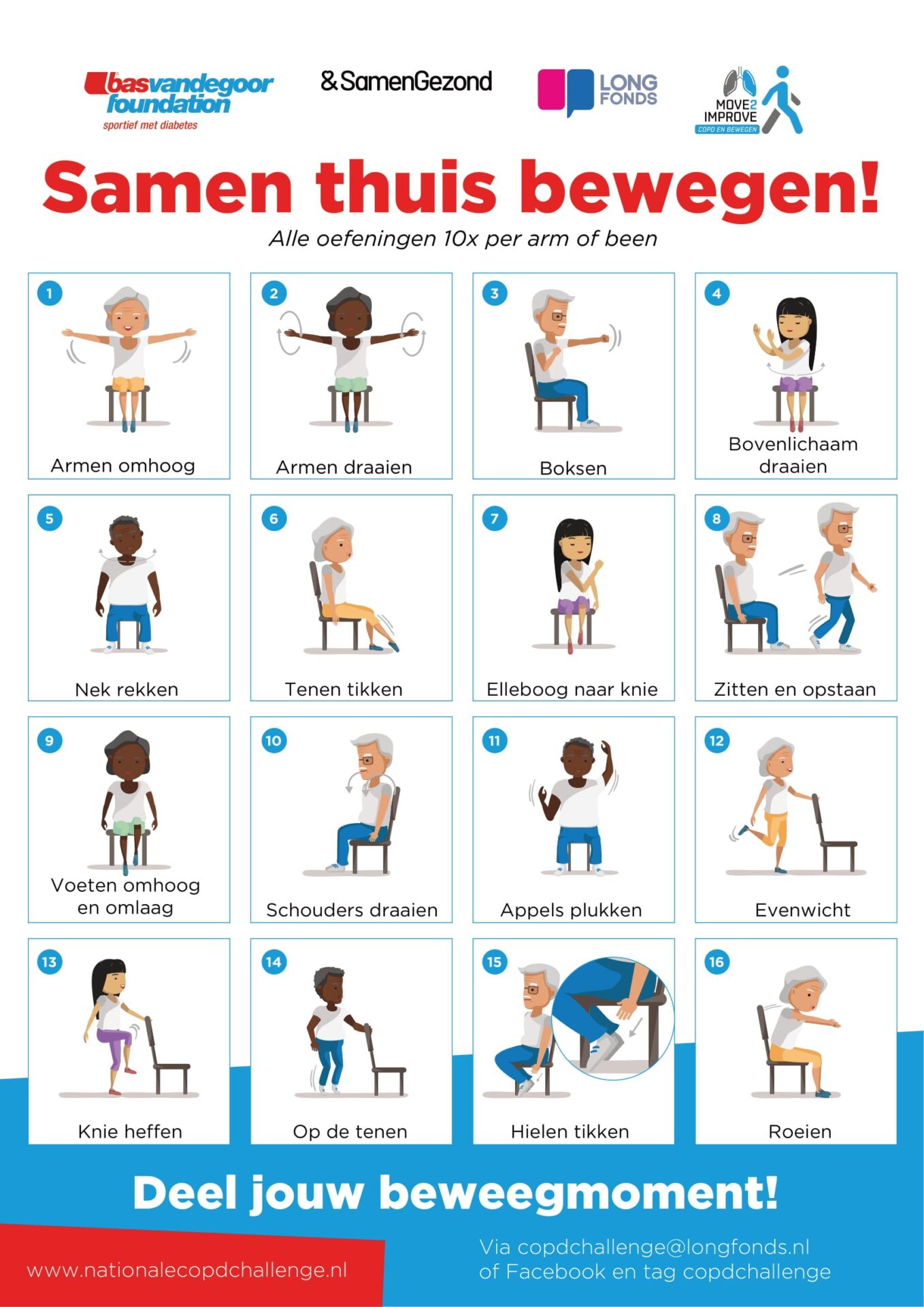 basvandegoor foundation
sportief met diabetes

&SamenGezond

LONG FONDS

MOVE2 IMPROVE
COPD EN BEWEGEN

Samen thuis bewegen!

Alle oefeningen 10x per arm of been

1
Armen omhoog

2
Armen draaien

3
Boksen

4
Bovenlichaam draaien

5
Nek rekken

6
Tenen tikken

7
Elleboog naar knie

8
Zitten en opstaan

9
Voeten omhoog en omlaag

10
Schouders draaien

11
Appels plukken

12
Evenwicht

13
Knie heffen

14
Op de tenen

15
Hielen tikken

16
Roeien

Deel jouw beweegmoment!

www.nationalecopdchallenge.nl

Via copdchallenge@longfonds.nl
of Facebook en tag copdchallenge